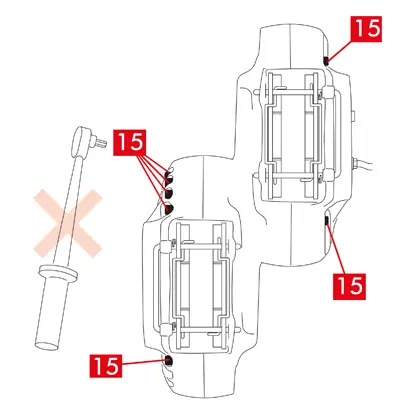 15

15

15

15