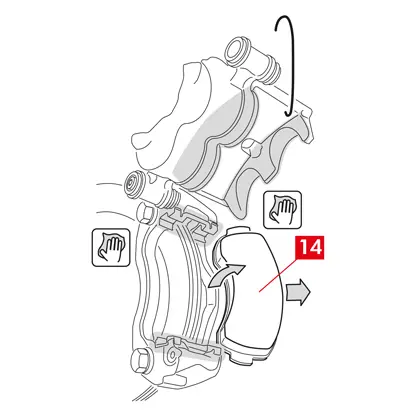 14