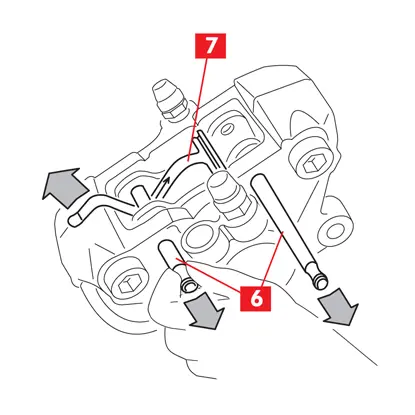 7

6