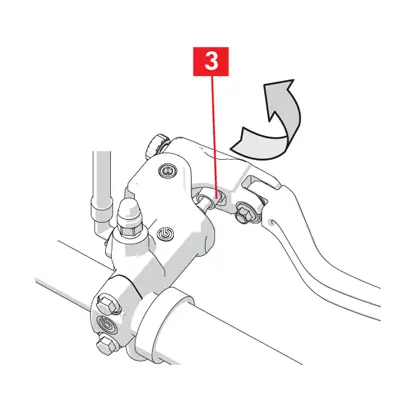 3