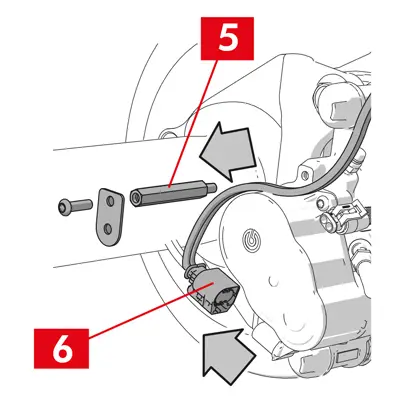 5

6