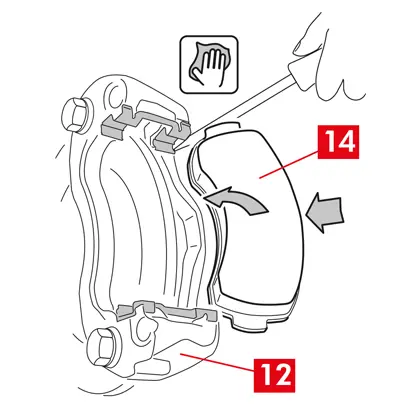 14

12