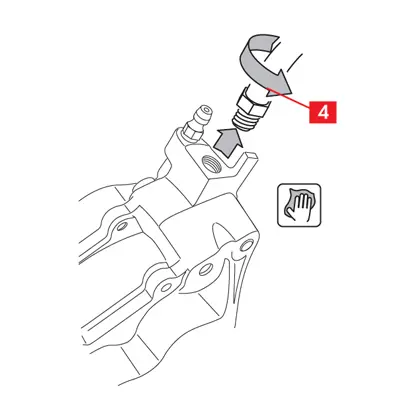 4