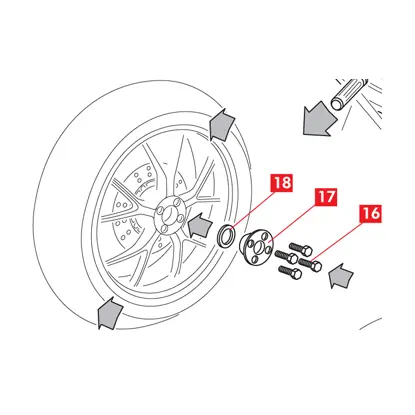 18
17
16