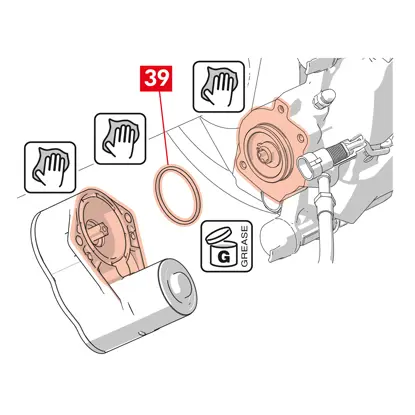 39

G

GREASE