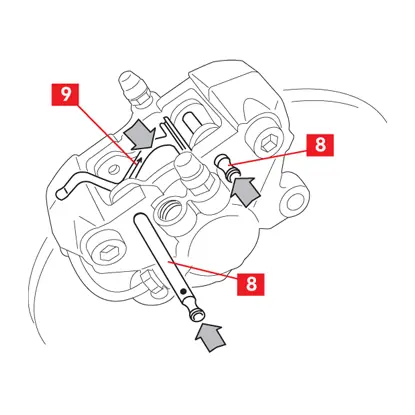 9

8

8