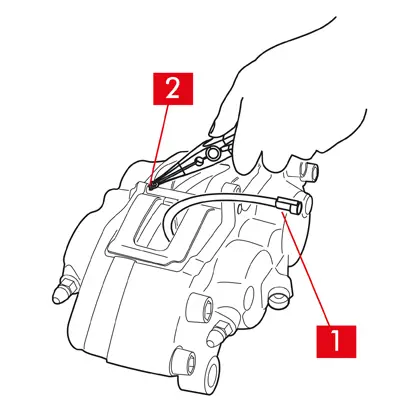 2

1