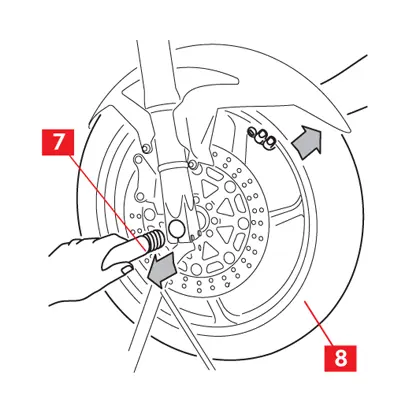 7

8