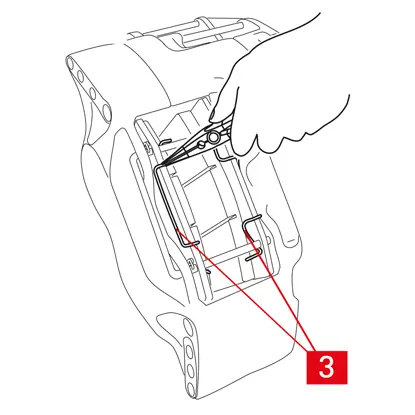 3