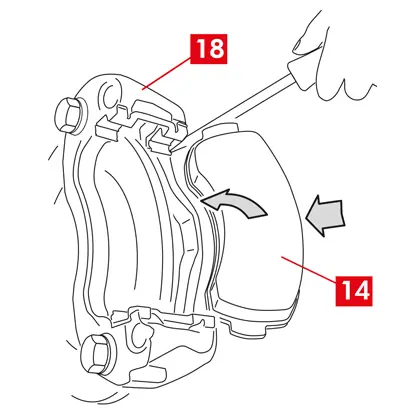 18

14