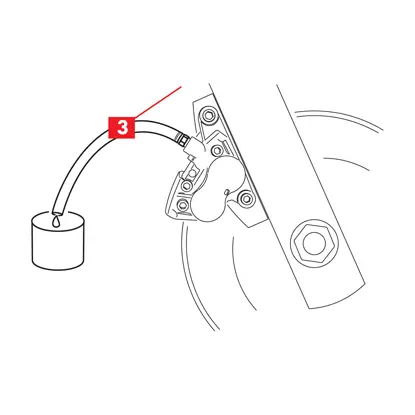 3