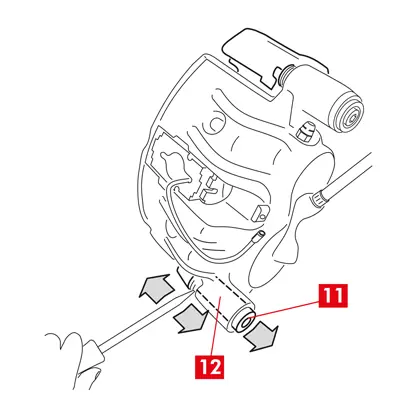 11

12