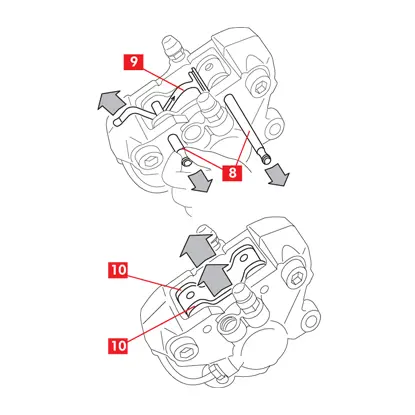 9
8
10
10