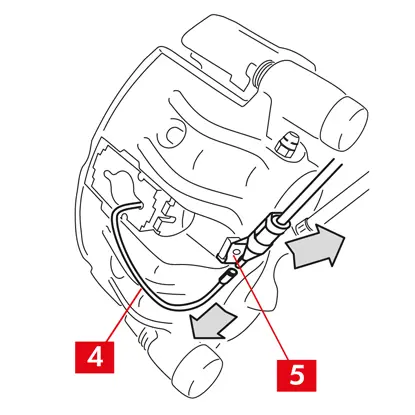 4

5