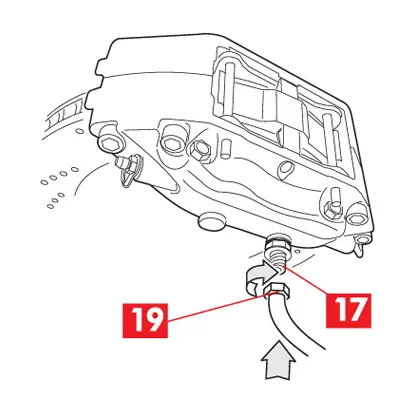 19

17