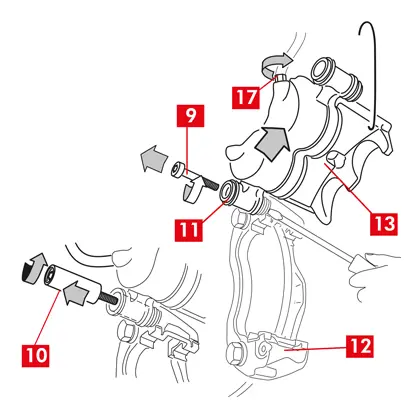 17
9
11
13
10
12