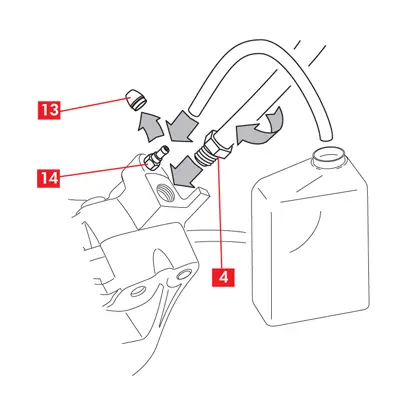 13

14

4