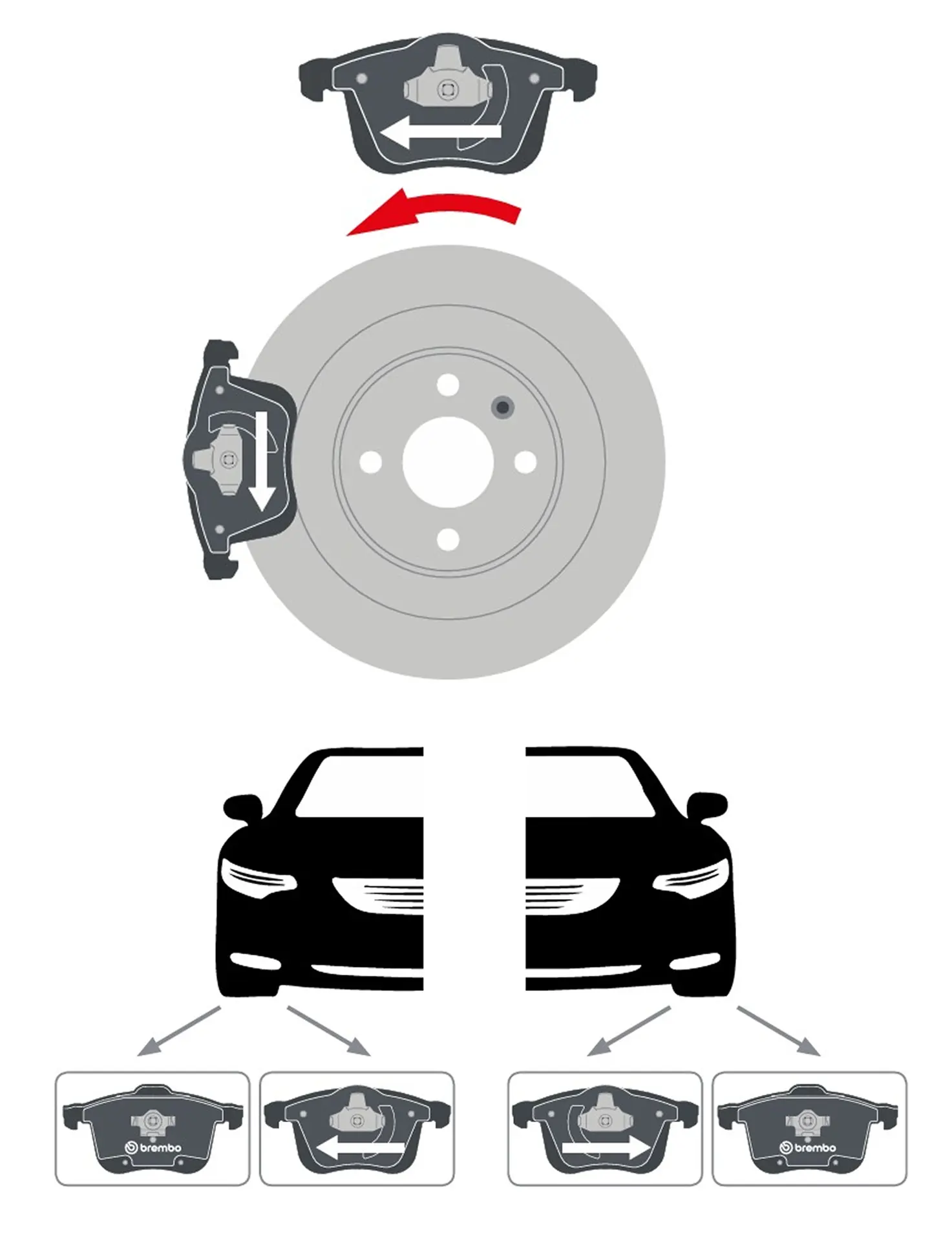 brembo

brembo